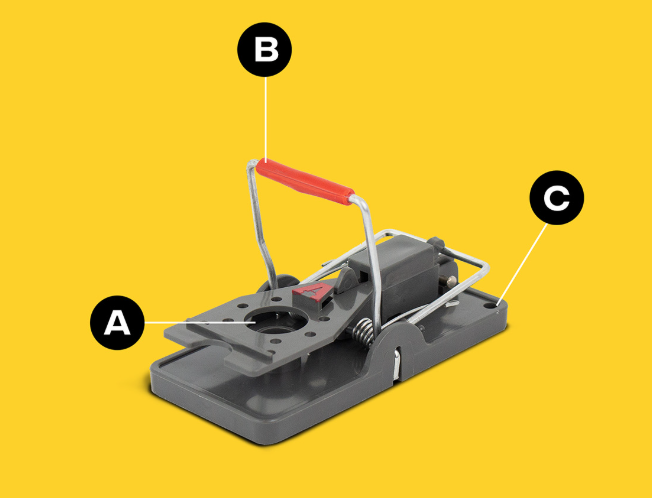 B

C

A